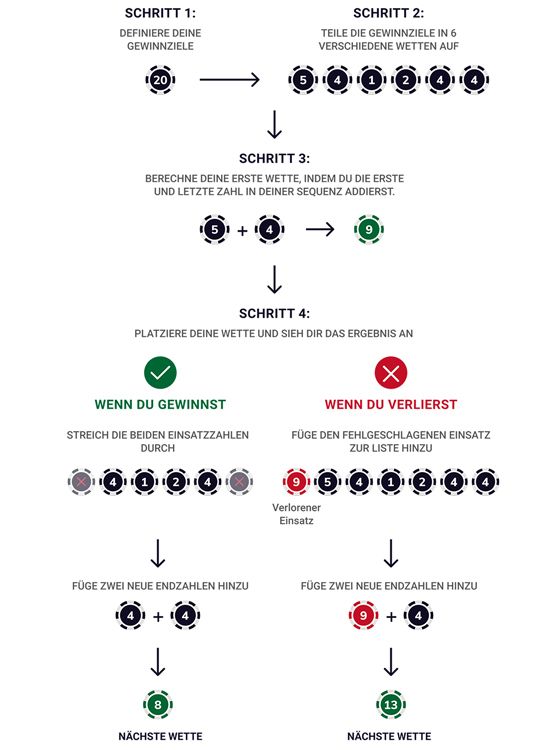 SCHRITT 1:

DEFINIERE DEINE GEWINNZIELE

20

SCHRITT 2:

TEILE DIE GEWINNZIELE IN 6 VERSCHIEDENE WETTEN AUF

5 4 1 2 4 4

SCHRITT 3:

BERECHNE DEINE ERSTE WETTE, INDEM DU DIE ERSTE UND LETZTE ZAHL IN DEINER SEQUENZ ADDIERST.

5 + 4 9

SCHRITT 4:

PLATZIERE DEINE WETTE UND SIEH DIR DAS ERGEBNIS AN

WENN DU GEWINNST

STREICH DIE BEIDEN EINSATZZAHLEN DURCH

4 1 2 4

FÜGE ZWEI NEUE ENDZAHLEN HINZU

4 + 4

8

NÄCHSTE WETTE

WENN DU VERLIERST

FÜGE DEN FEHLGESCHLAGENEN EINSATZ ZUR LISTE HINZU

9 5 4 1 2 4 4

Verlorener Einsatz

FÜGE ZWEI NEUE ENDZAHLEN HINZU

9 + 4

13

NÄCHSTE WETTE